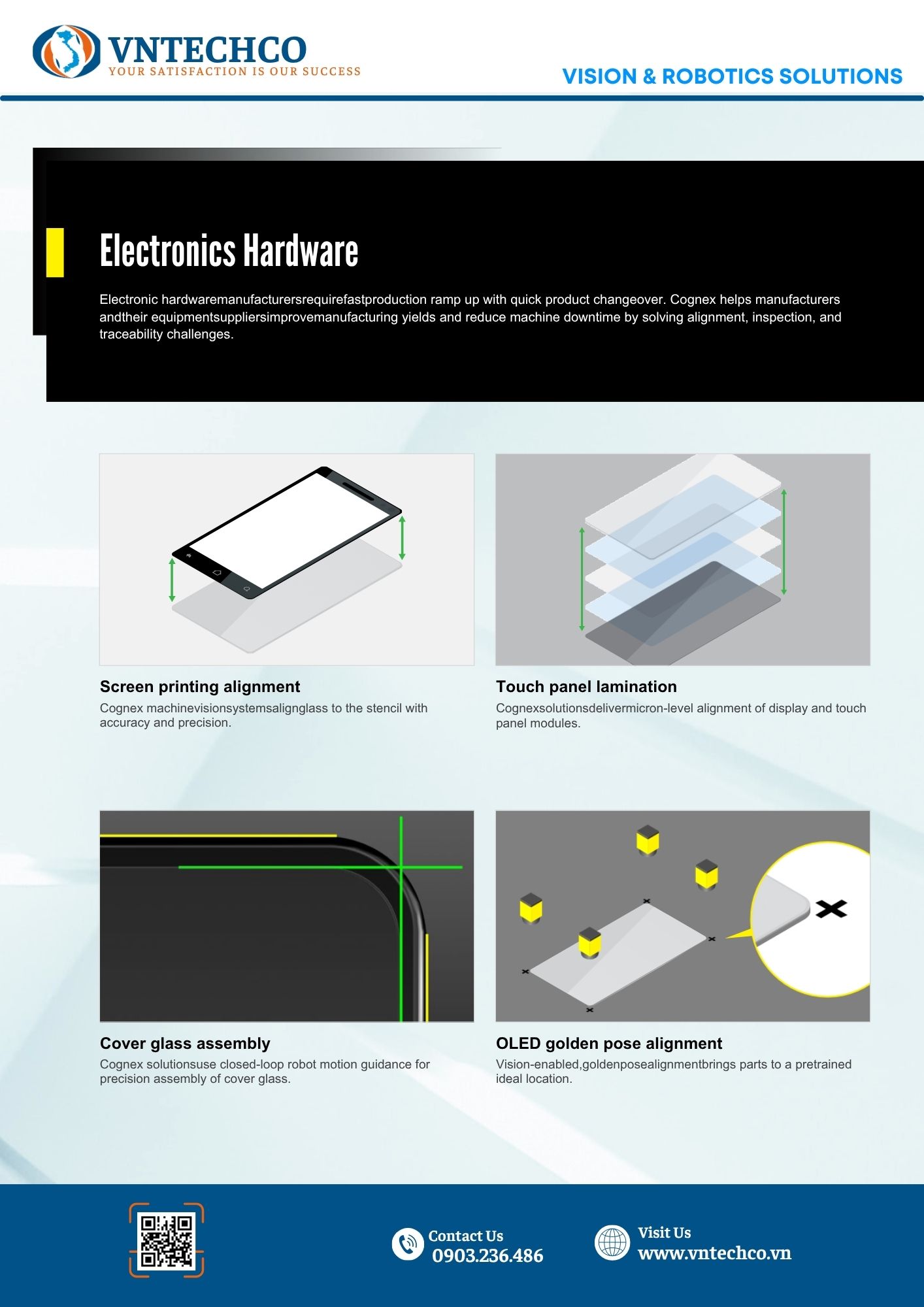 VNTECHCO
YOUR SATISFACTION IS OUR SUCCESS

VISION & ROBOTICS SOLUTIONS

Electronics Hardware

Electronic hardwaremanufacturersrequirefastproduction ramp up with quick product changeover. Cognex helps manufacturers andtheir equipmentsuppliersimprovemanufacturing yields and reduce machine downtime by solving alignment, inspection, and traceability challenges.

Screen printing alignment
Cognex machinevisionsystemsalignglass to the stencil with accuracy and precision.

Touch panel lamination
Cognexsolutionsdelivermicron-level alignment of display and touch panel modules.

Cover glass assembly
Cognex solutionsuse closed-loop robot motion guidance for precision assembly of cover glass.

OLED golden pose alignment
Vision-enabled,goldenposealignmentbrings parts to a pretrained ideal location.

Contact Us
0903.236.486

Visit Us
www.vntechco.vn