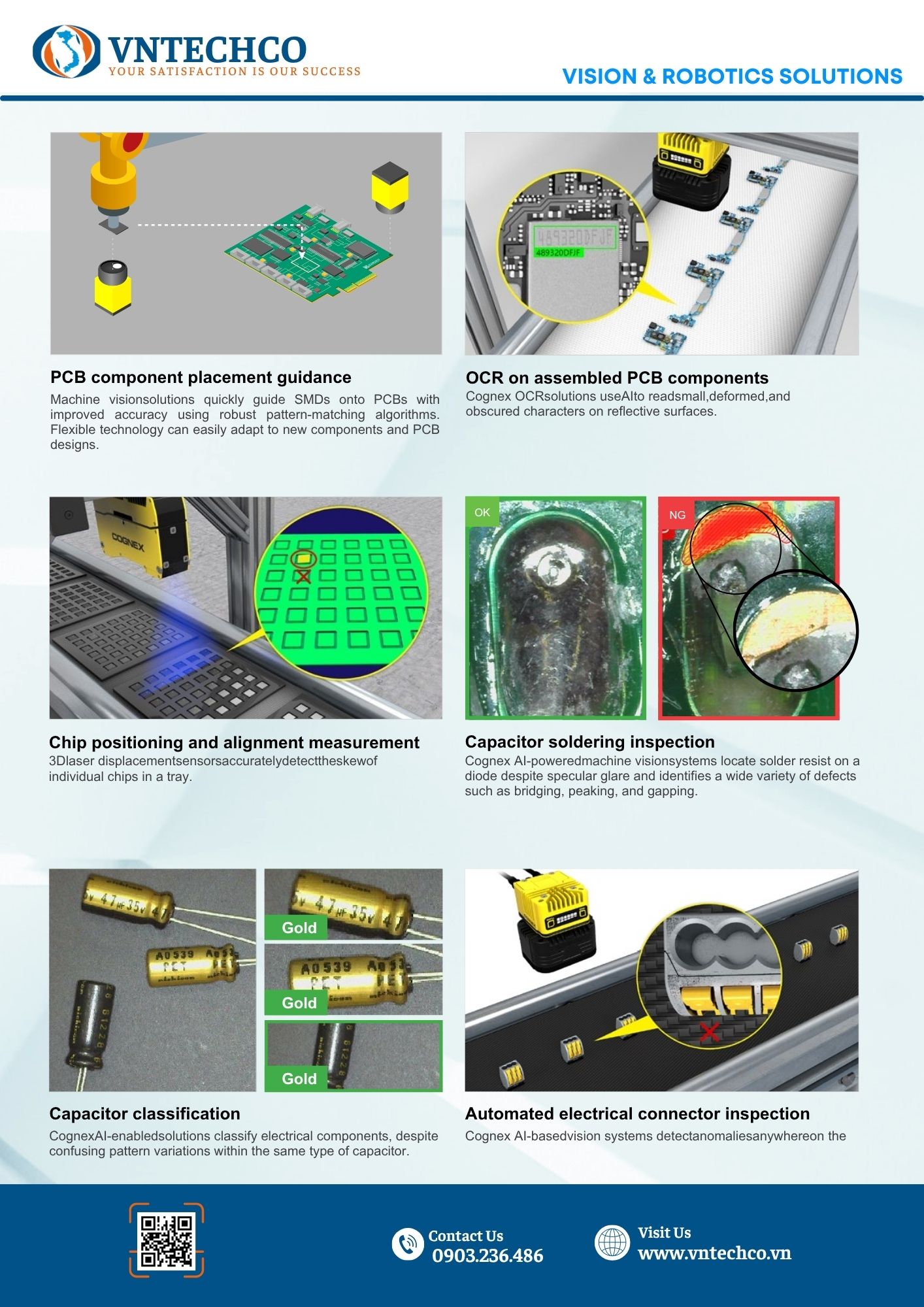 VNTECHCO
YOUR SATISFACTION IS OUR SUCCESS

VISION & ROBOTICS SOLUTIONS

489320DFJF
489320DFJF

PCB component placement guidance

Machine visionsolutions quickly guide SMDs onto PCBs with improved accuracy using robust pattern-matching algorithms. Flexible technology can easily adapt to new components and PCB designs.

OCR on assembled PCB components

Cognex OCRsolutions useAIto readsmall,deformed,and obscured characters on reflective surfaces.

COGNEX

OK

NG

Chip positioning and alignment measurement

3Dlaser displacementsensorsaccuratelydetecttheskewof individual chips in a tray.

Capacitor soldering inspection

Cognex AI-poweredmachine visionsystems locate solder resist on a diode despite specular glare and identifies a wide variety of defects such as bridging, peaking, and gapping.

Gold

Gold

Gold

Capacitor classification

CognexAI-enabledsolutions classify electrical components, despite confusing pattern variations within the same type of capacitor.

Automated electrical connector inspection

Cognex AI-basedvision systems detectanomaliesanywhereon the

Contact Us
0903.236.486

Visit Us
www.vntechco.vn